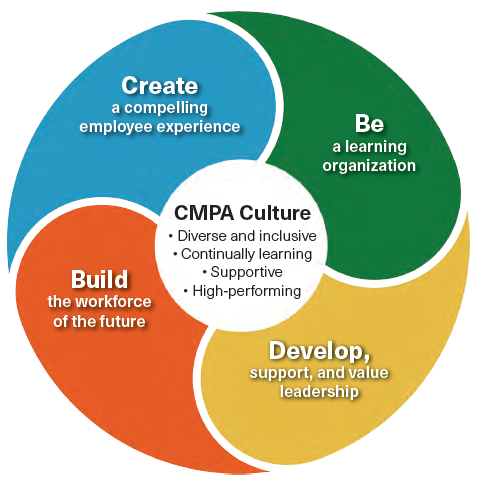 Create
a compelling employee experience

Be
a learning organization

CMPA Culture
• Diverse and inclusive
• Continually learning
• Supportive
• High-performing

Build
the workforce of the future

Develop,
support, and value leadership